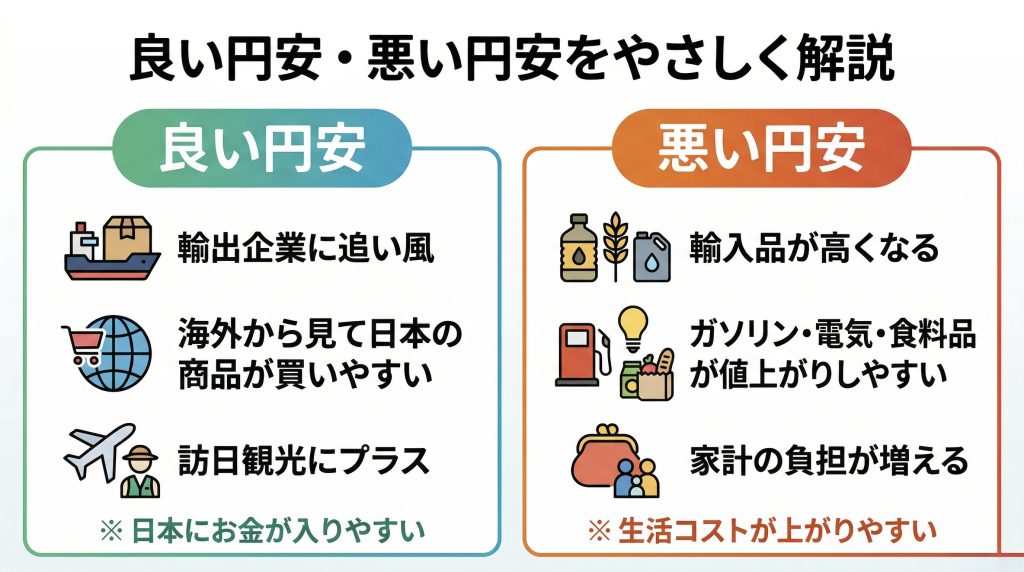 良い円安・悪い円安をやさしく解説

良い円安

輸出企業に追い風

海外から見て日本の商品が買いやすい

訪日観光にプラス

※ 日本にお金が入りやすい

悪い円安

輸入品が高くなる

ガソリン・電気・食料品が値上がりしやすい

家計の負担が増える

※ 生活コストが上がりやすい